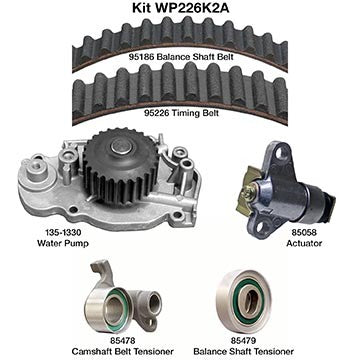 Kit WP226K2A

95186 Balance Shaft Belt

95226 Timing Belt

135-1330
Water Pump

85058
Actuator

85478
Camshaft Belt Tensioner

85479
Balance Shaft Tensioner