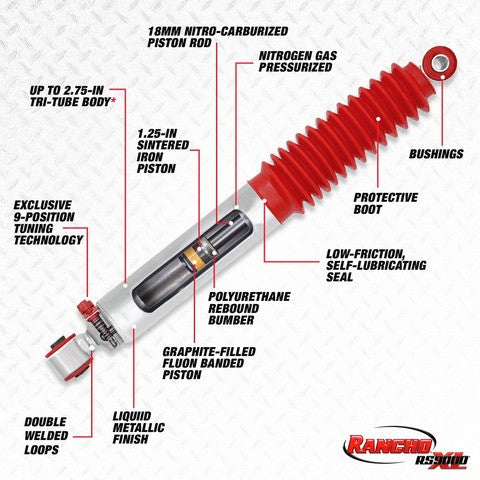 18MM NITRO-CARBURIZED PISTON ROD

NITROGEN GAS PRESSURIZED

UP TO 2.75-IN TRI-TUBE BODY*

1.25-IN SINTERED IRON PISTON

BUSHINGS

PROTECTIVE BOOT

EXCLUSIVE 9-POSITION TUNING TECHNOLOGY

LOW-FRICTION, SELF-LUBRICATING SEAL

POLYURETHANE REBOUND BUMBER

GRAPHITE-FILLED FLUON BANDED PISTON

DOUBLE WELDED LOOPS

LIQUIID METALLIC FINISH

RANCHO RS9000 XL